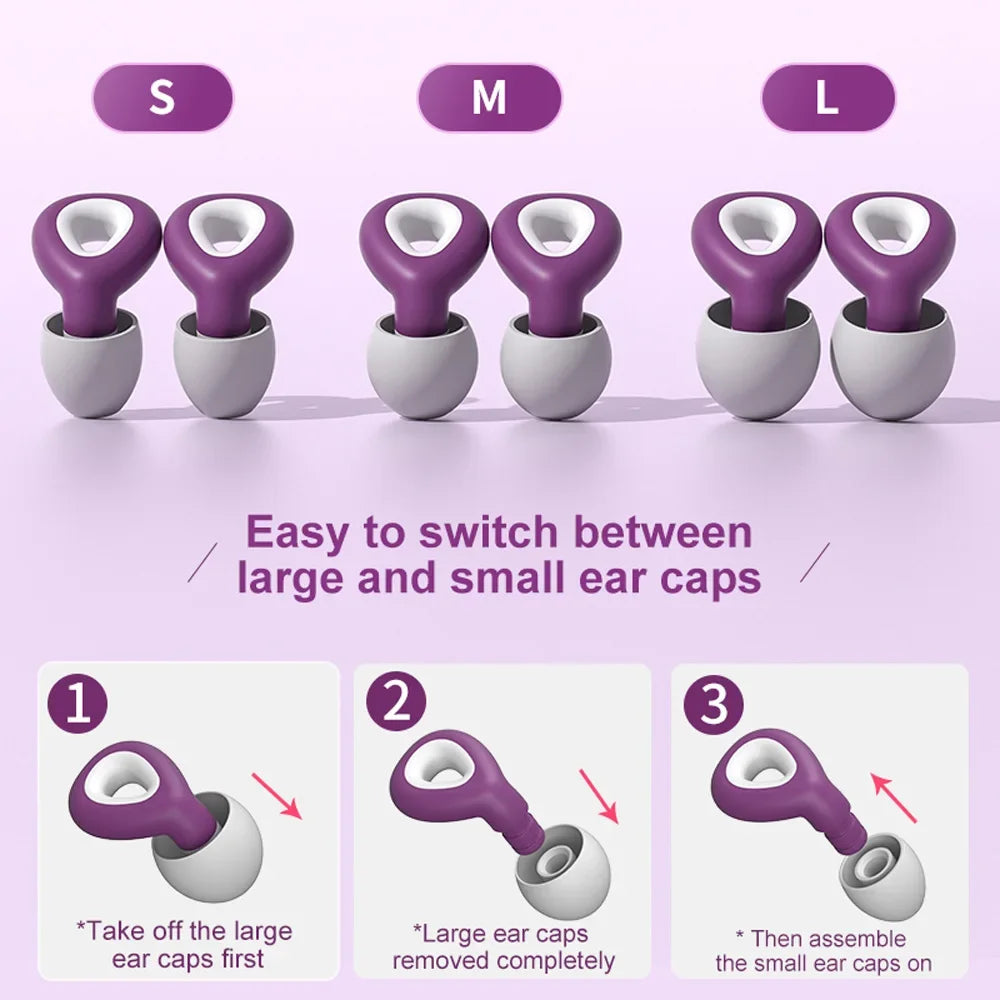 S

M

L

Easy to switch between large and small ear caps

1

*Take off the large ear caps first

2

*Large ear caps removed completely

3

* Then assemble the small ear caps on