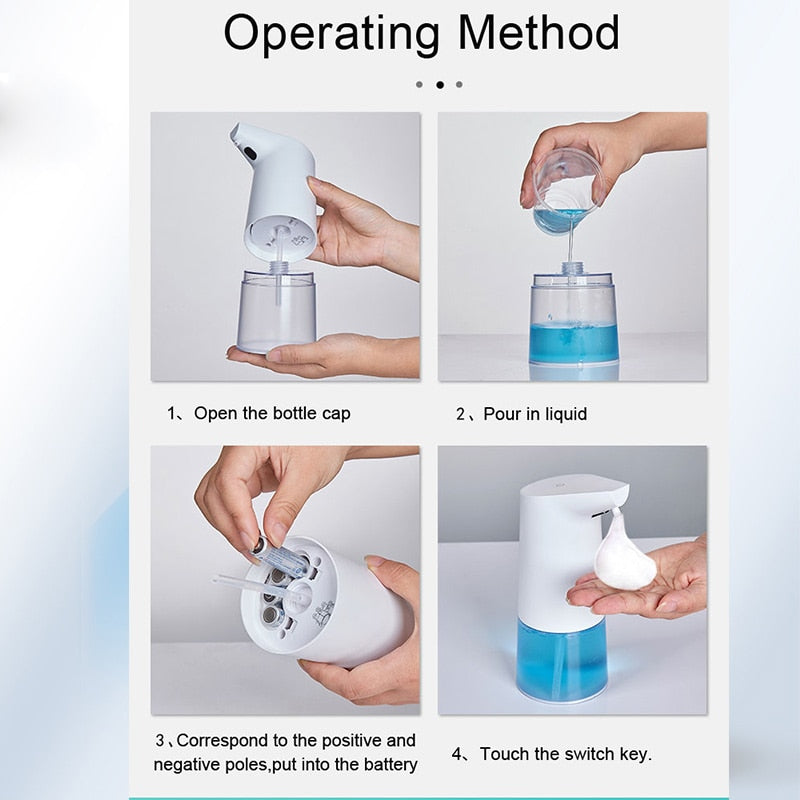 Operating Method

1、Open the bottle cap

2、Pour in liquid

3、Correspond to the positive and negative poles,put into the battery

4、Touch the switch key.